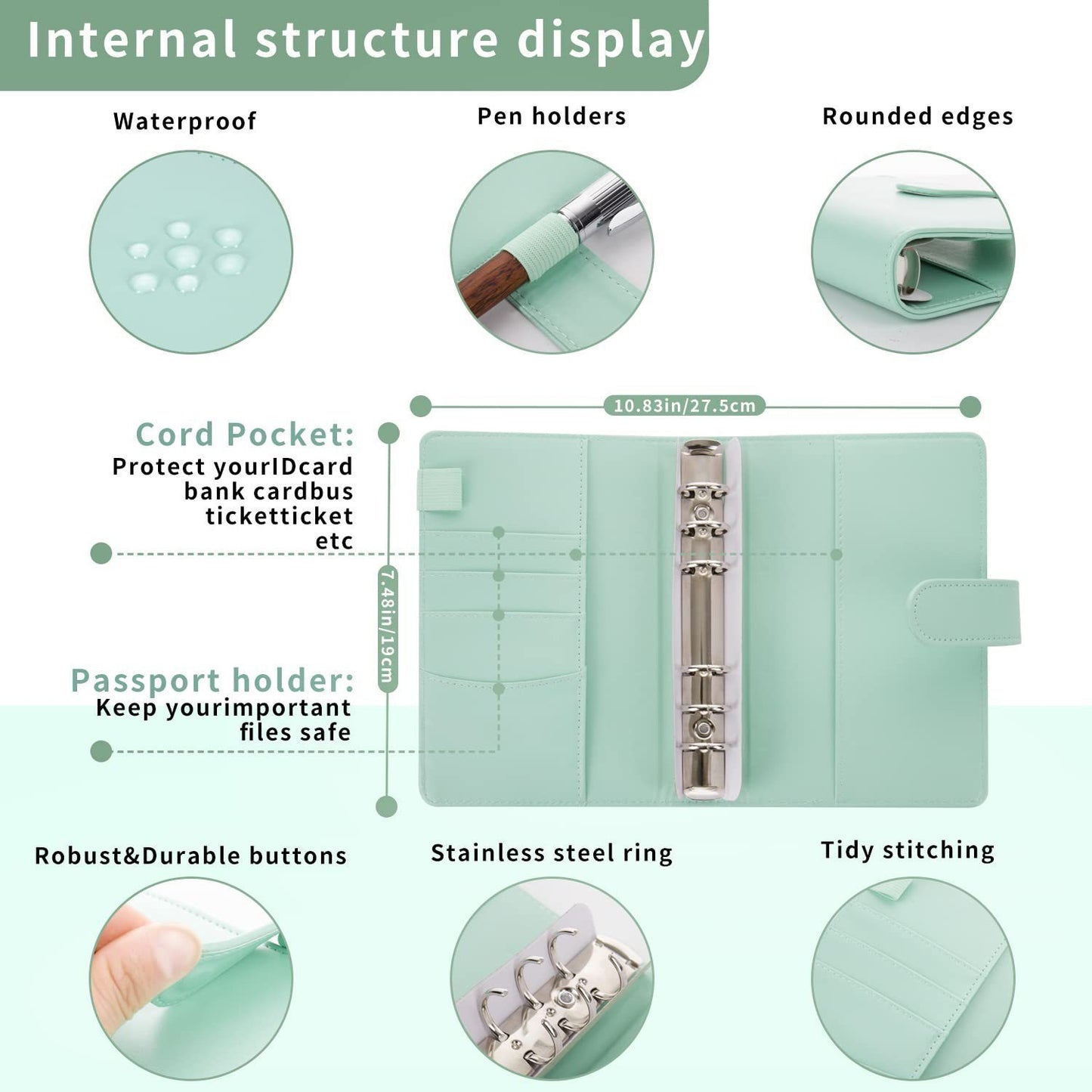 Internal structure display

Waterproof

Pen holders

Rounded edges

10.83in/27.5cm

Cord Pocket:
Protect yourIDcard bank cardbus ticketticket etc

7.48in/19cm

Passport holder:
Keep yourimportant files safe

Robust&Durable buttons

Stainless steel ring

Tidy stitching